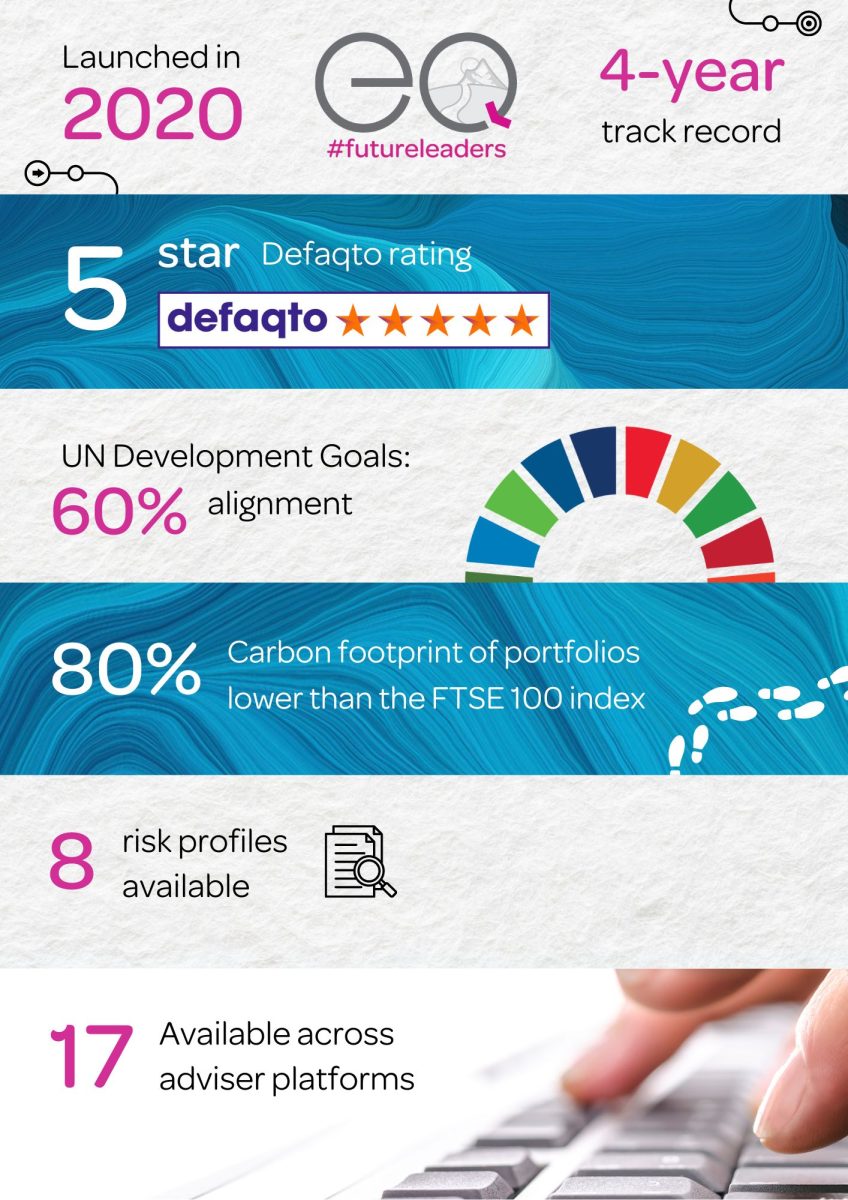 Launched in
2020

eQ
#futureleaders

4-year
track record

5 star Defaqto rating

defaqto ★★★★★

UN Development Goals:
60% alignment

80% Carbon footprint of portfolios lower than the FTSE 100 index

8 risk profiles available

17 Available across adviser platforms